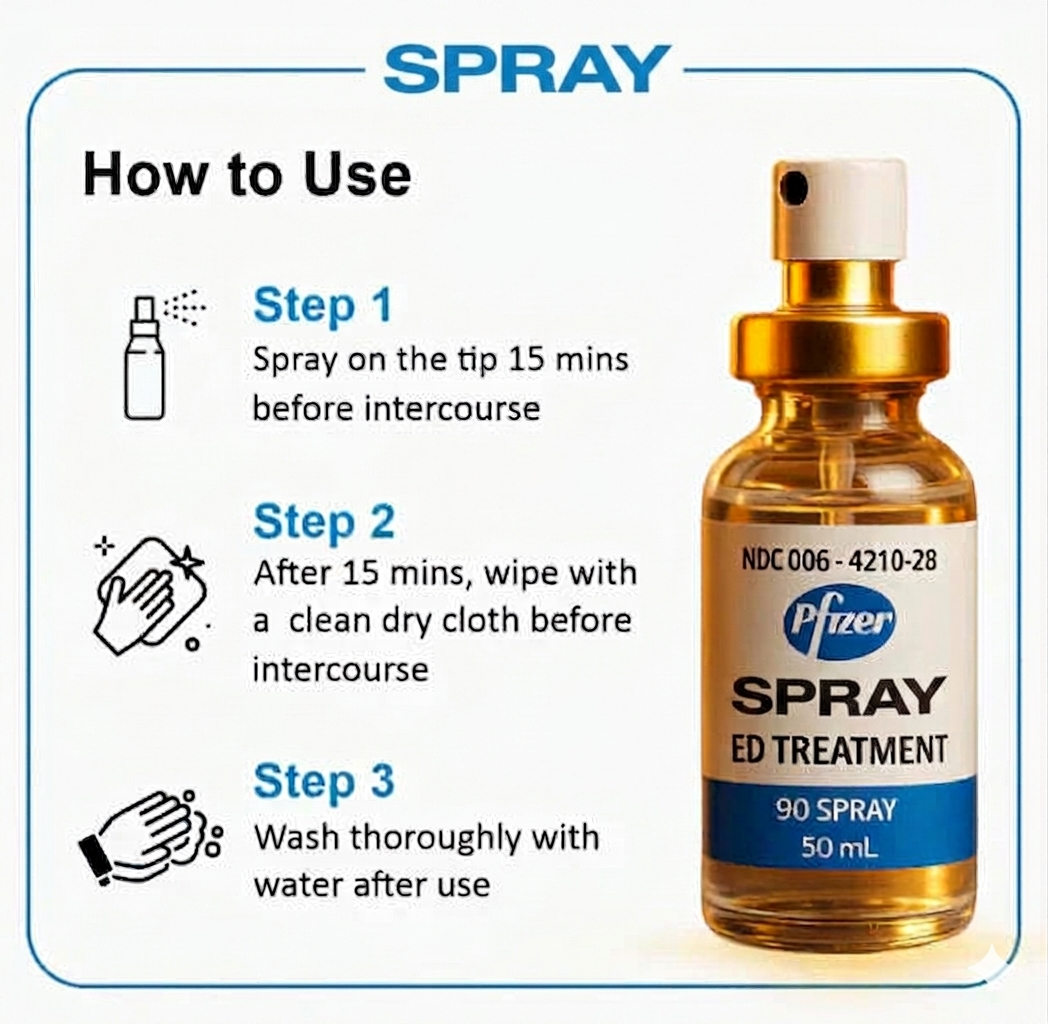 SPRAY

How to Use

Step 1
Spray on the tip 15 mins before intercourse

Step 2
After 15 mins, wipe with a clean dry cloth before intercourse

Step 3
Wash thoroughly with water after use

NDC 006 - 4210-28
Pfizer
SPRAY
ED TREATMENT
90 SPRAY
50 mL